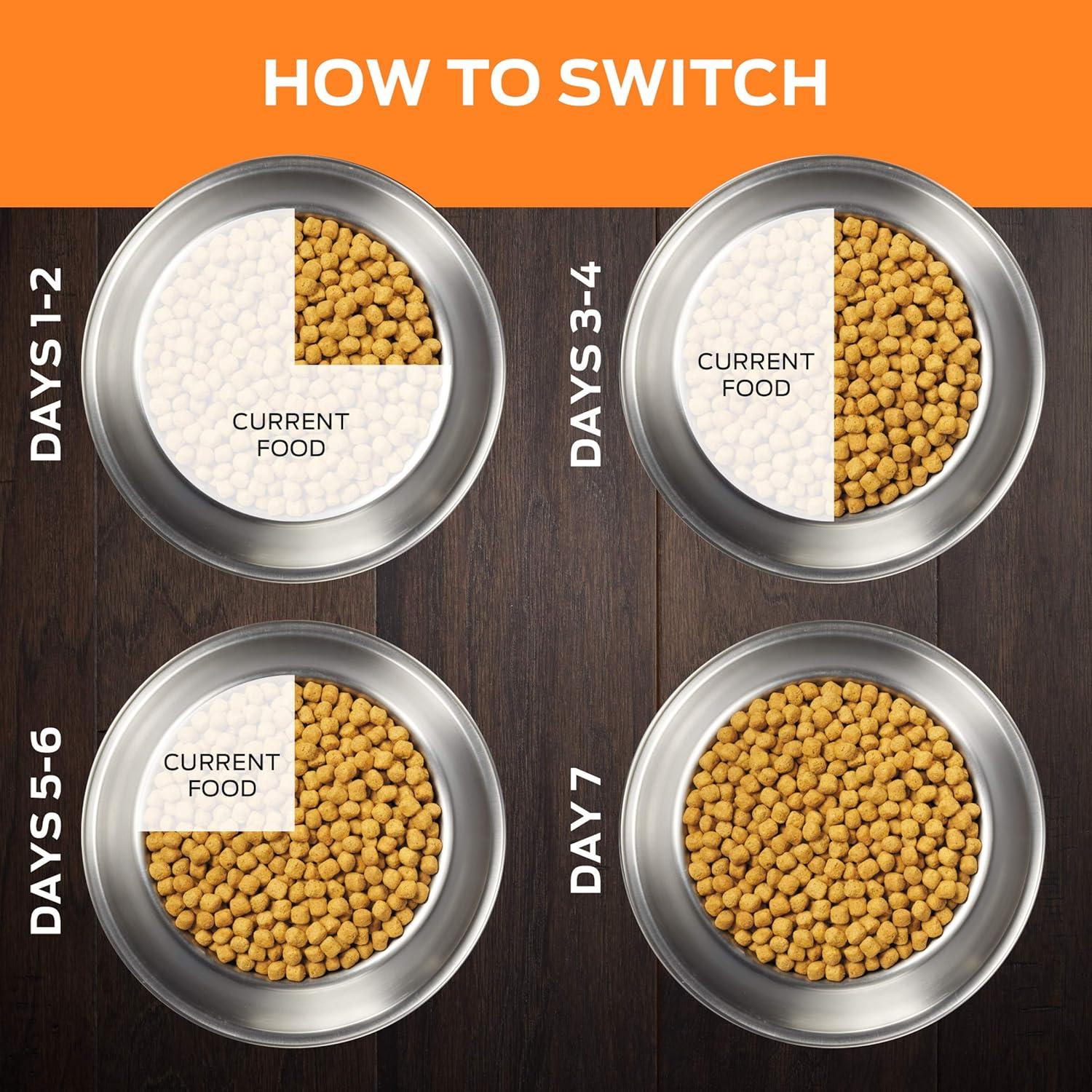 HOW TO SWITCH

DAYS 1-2

CURRENT FOOD

DAYS 3-4

CURRENT FOOD

DAYS 5-6

CURRENT FOOD

DAY 7